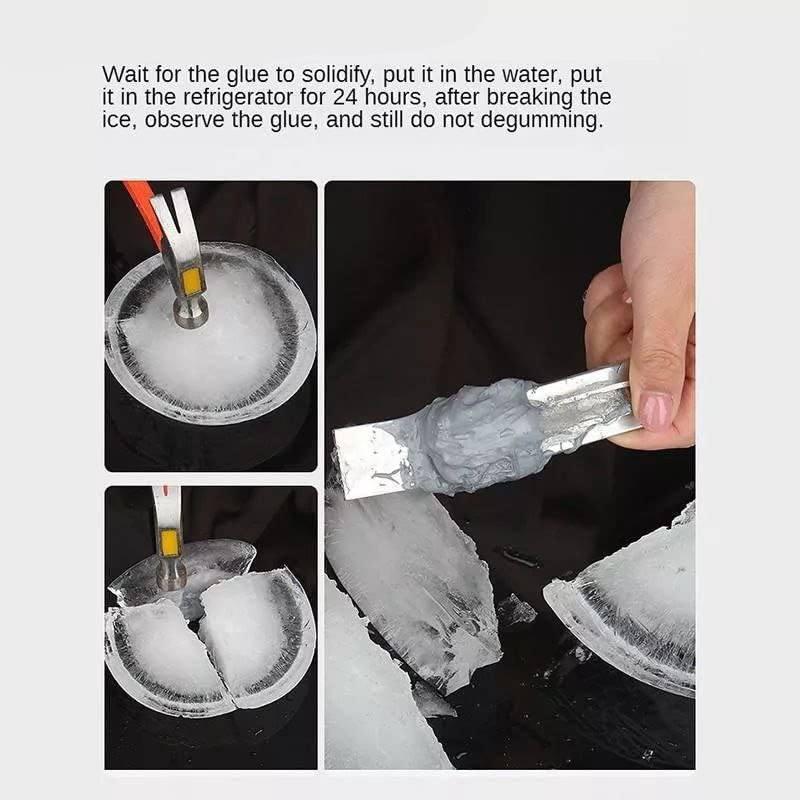 Wait for the glue to solidify, put it in the water, put it in the refrigerator for 24 hours, after breaking the ice, observe the glue, and still do not degumming.