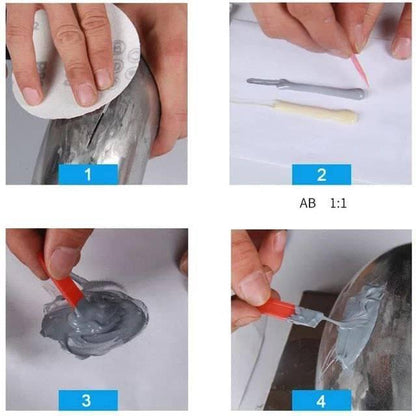 1

2

AB 1:1

3

4